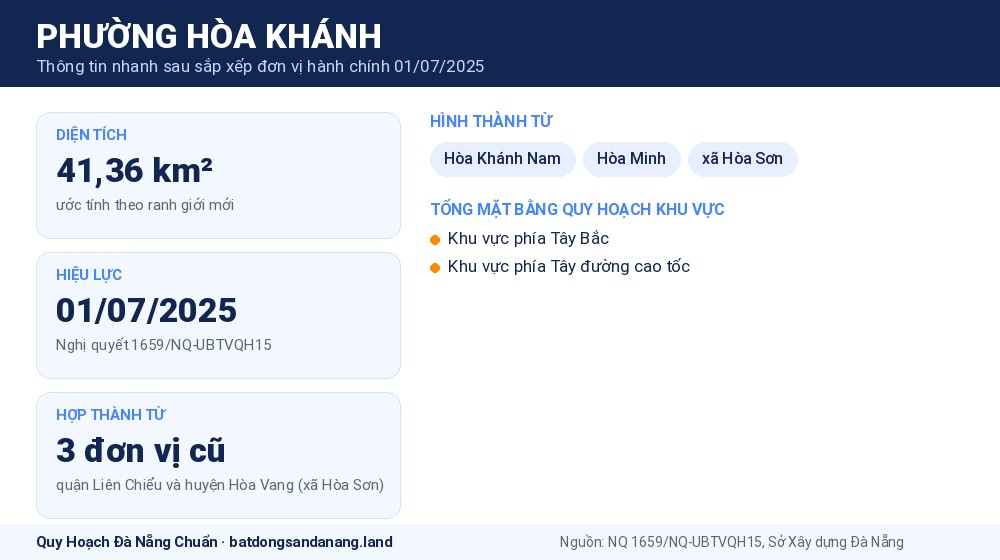 PHƯỜNG HÒA KHÁNH
Thông tin nhanh sau sắp xếp đơn vị hành chính 01/07/2025

DIỆN TÍCH
41,36 km²
ước tính theo ranh giới mới

HIỆU LỰC
01/07/2025
Nghị quyết 1659/NQ-UBTVQH15

HỢP THÀNH TỪ
3 đơn vị cũ
quận Liên Chiểu và huyện Hòa Vang (xã Hòa Sơn)

HÌNH THÀNH TỪ
Hòa Khánh Nam
Hòa Minh
xã Hòa Sơn

TỔNG MẶT BẰNG QUY HOẠCH KHU VỰC
• Khu vực phía Tây Bắc
• Khu vực phía Tây đường cao tốc

Quy Hoạch Đà Nẵng Chuẩn · batdongsandanang.land
Nguồn: NQ 1659/NQ-UBTVQH15, Sở Xây dựng Đà Nẵng